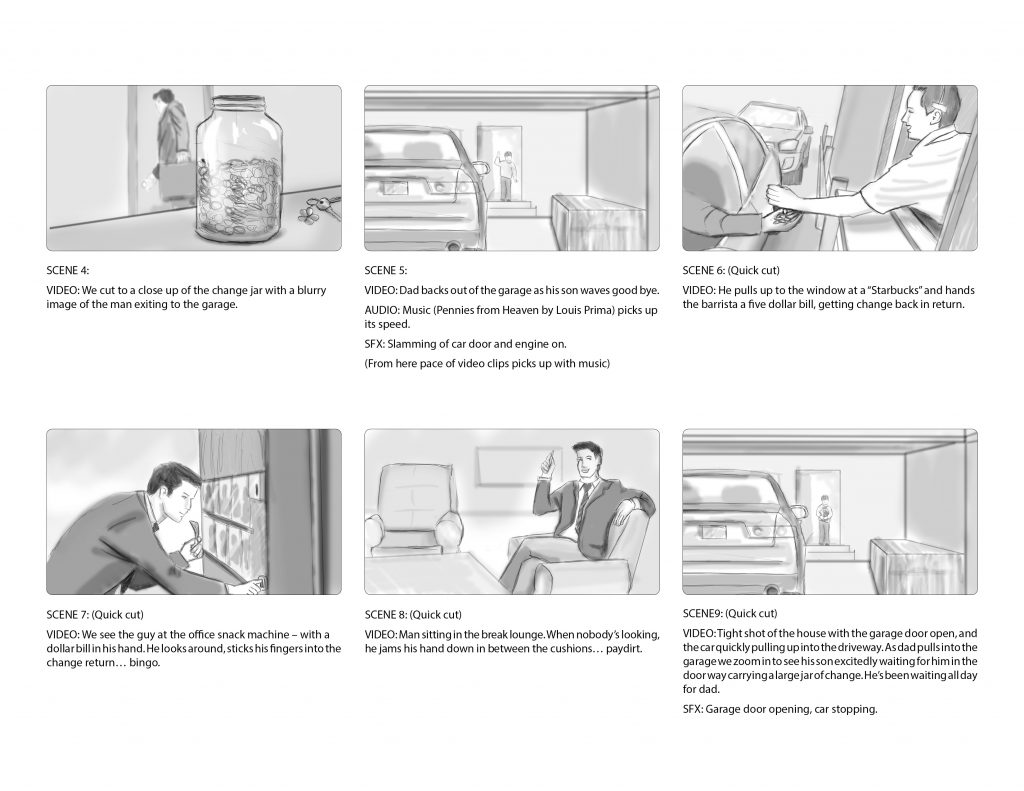 SCENE 4:

VIDEO: We cut to a close up of the change jar with a blurry image of the man exiting to the garage.

SCENE 5:

VIDEO: Dad backs out of the garage as his son waves good bye.

AUDIO: Music (Pennies from Heaven by Louis Prima) picks up its speed.

SFX: Slamming of car door and engine on.

(From here pace of video clips picks up with music)

SCENE 6: (Quick cut)

VIDEO: He pulls up to the window at a "Starbucks" and hands the barrista a five dollar bill, getting change back in return.

SCENE 7: (Quick cut)

VIDEO: We see the guy at the office snack machine – with a dollar bill in his hand. He looks around, sticks his fingers into the change return… bingo.

SCENE 8: (Quick cut)

VIDEO: Man sitting in the break lounge. When nobody's looking, he jams his hand down in between the cushions… paydirt.

SCENE9: (Quick cut)

VIDEO: Tight shot of the house with the garage door open, and the car quickly pulling up into the driveway. As dad pulls into the garage we zoom in to see his son excitedly waiting for him in the door way carrying a large jar of change. He's been waiting all day for dad.

SFX: Garage door opening, car stopping.