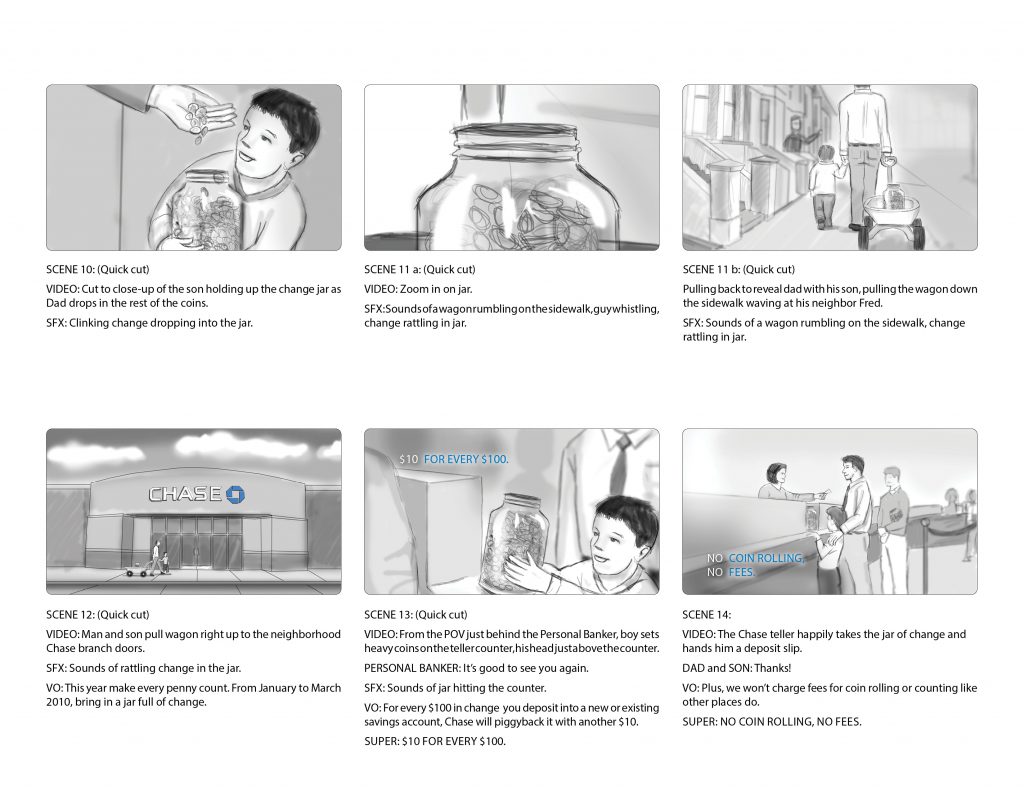 SCENE 10: (Quick cut)

VIDEO: Cut to close-up of the son holding up the change jar as Dad drops in the rest of the coins.

SFX: Clinking change dropping into the jar.

SCENE 11 a: (Quick cut)

VIDEO: Zoom in on jar.

SFX: Sounds of a wagon rumbling on the sidewalk, guy whistling, change rattling in jar.

SCENE 11 b: (Quick cut)

Pulling back to reveal dad with his son, pulling the wagon down the sidewalk waving at his neighbor Fred.

SFX: Sounds of a wagon rumbling on the sidewalk, change rattling in jar.

CHASE

SCENE 12: (Quick cut)

VIDEO: Man and son pull wagon right up to the neighborhood Chase branch doors.

SFX: Sounds of rattling change in the jar.

VO: This year make every penny count. From January to March 2010, bring in a jar full of change.

$10 FOR EVERY $100.

SCENE 13: (Quick cut)

VIDEO: From the POV just behind the Personal Banker, boy sets heavy coins on the teller counter, his head just above the counter.

PERSONAL BANKER: It's good to see you again.

SFX: Sounds of jar hitting the counter.

VO: For every $100 in change you deposit into a new or existing savings account, Chase will piggyback it with another $10.

SUPER: $10 FOR EVERY $100.

NO COIN ROLLING,
NO FEES.

SCENE 14:

VIDEO: The Chase teller happily takes the jar of change and hands him a deposit slip.

DAD and SON: Thanks!

VO: Plus, we won't charge fees for coin rolling or counting like other places do.

SUPER: NO COIN ROLLING, NO FEES.